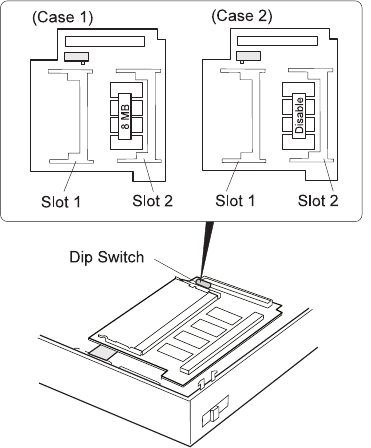 (Case 1)

8 MB

Slot 1
Slot 2

(Case 2)

Disable

Slot 1
Slot 2

Dip Switch