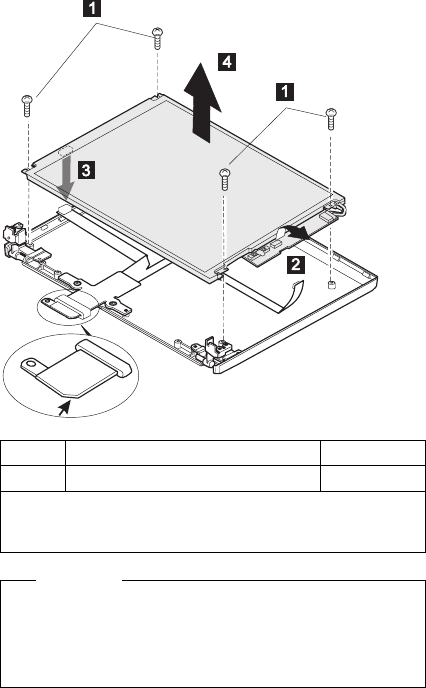 1

4

1

3

2