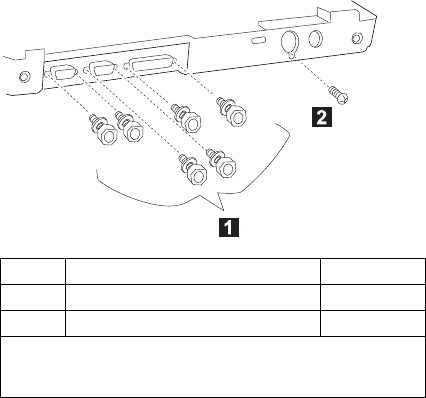 2

1