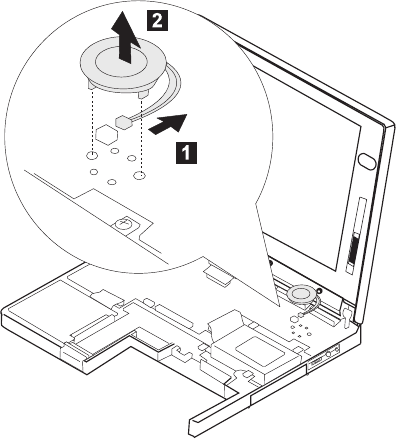 2

1