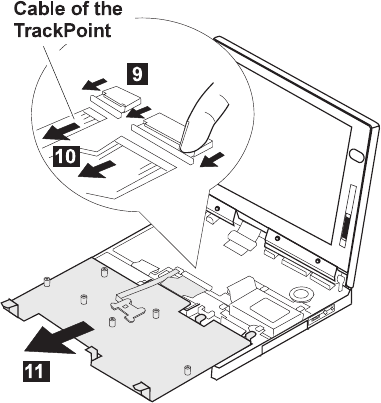 Cable of the TrackPoint

9

10

11