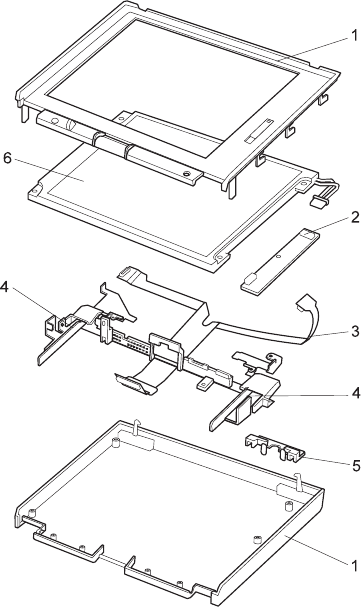 1
6
2
4
3
4
5
1