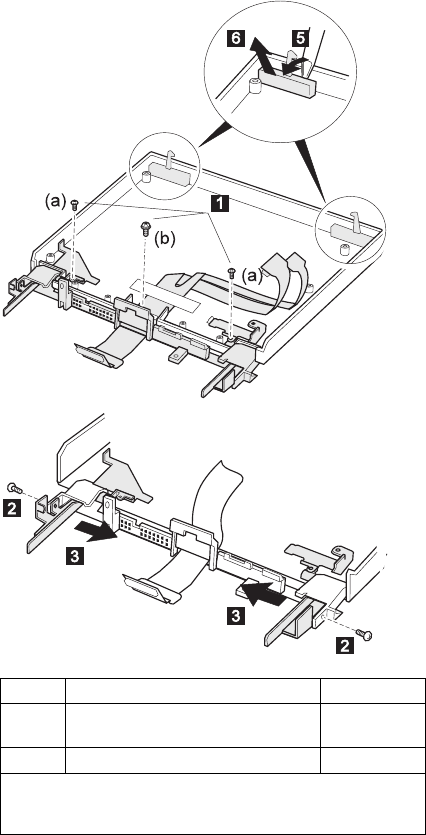 6
5
(a)
1
(b)
(a)
2
3
3
2