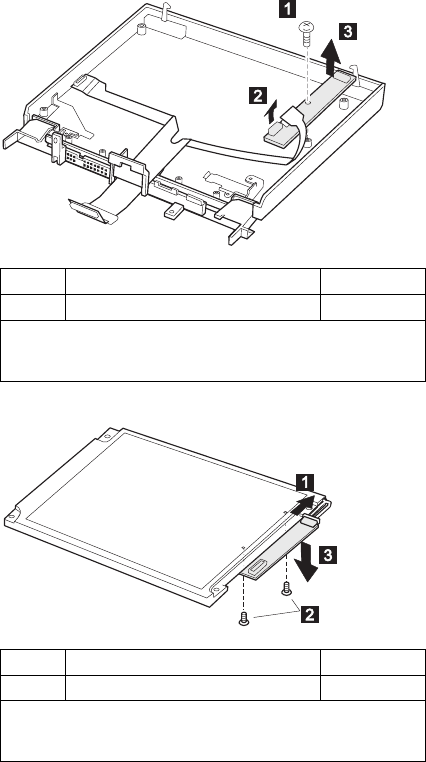 1

3

2

1

3

2