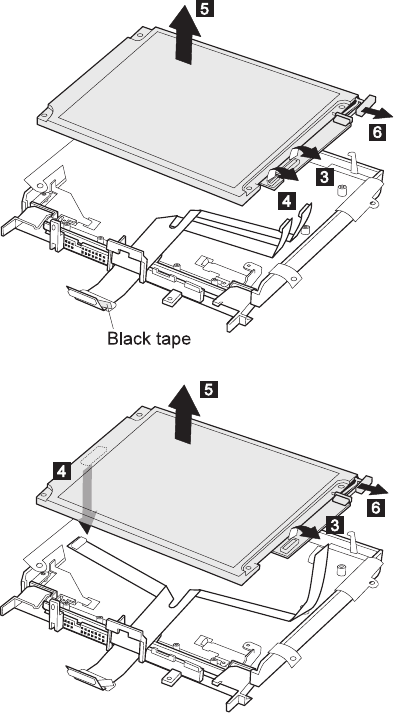 5
6
3
4
Black tape

5
4
6
3