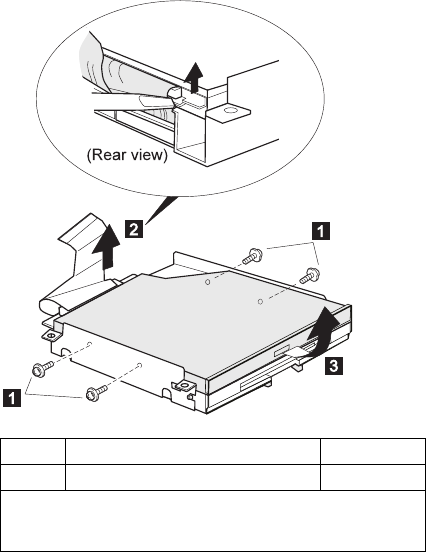 (Rear view)

2

1

3

1