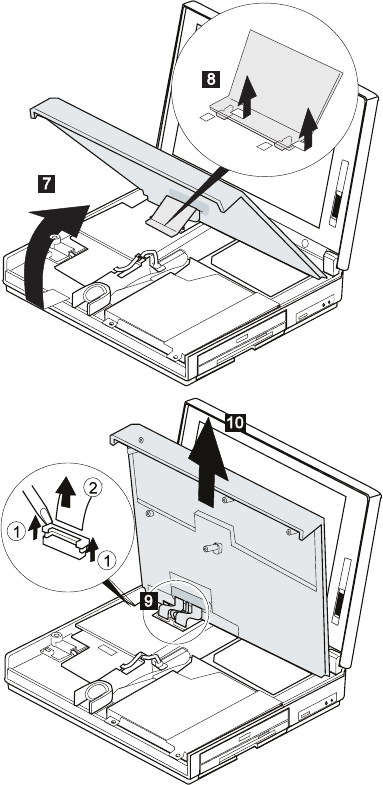 8
7
10
2
1
1
9