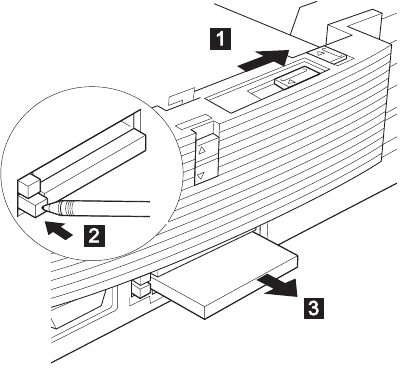 1
2
3