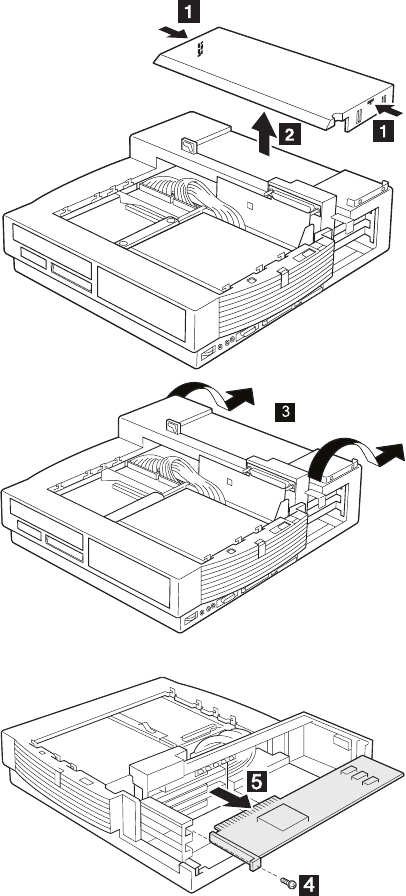 1

1

2

3

5

4