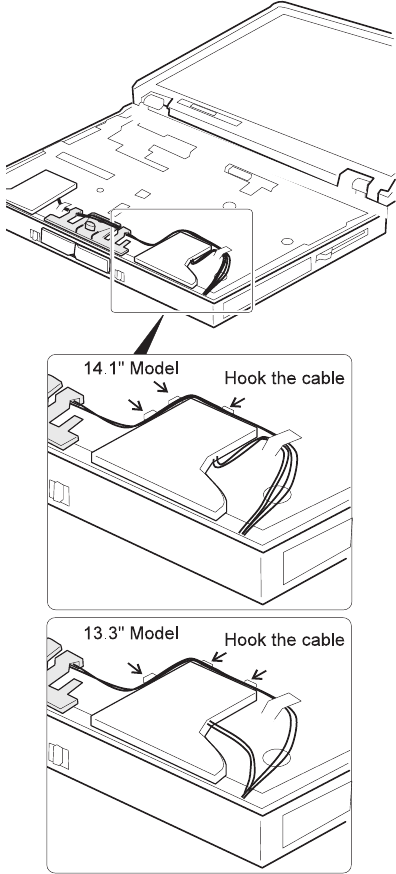 14.1" Model
Hook the cable

13.3" Model
Hook the cable