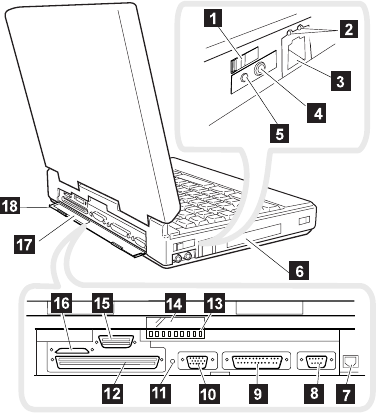 1
2
3
4
5
18
17
6
16
15
14
13
12
11
10
9
8
7