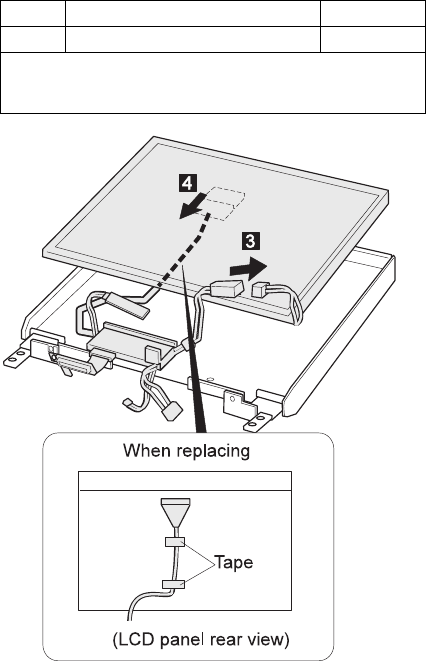 4

3

When replacing

Tape

(LCD panel rear view)