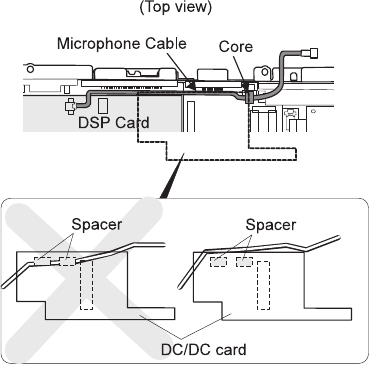 (Top view)

Microphone Cable

Core

DSP Card

Spacer

Spacer

DC/DC card