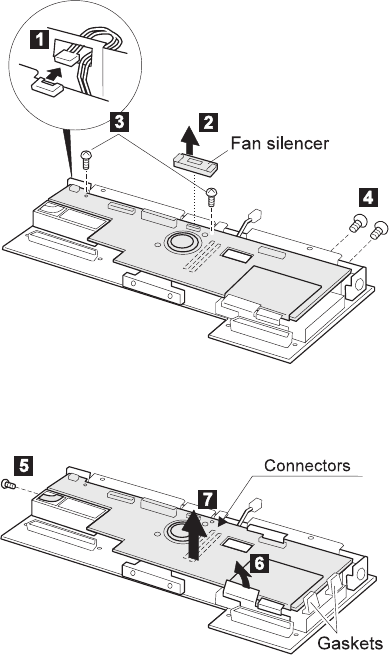 1

3

2

Fan silencer

4

5

Connectors

7

6

Gaskets