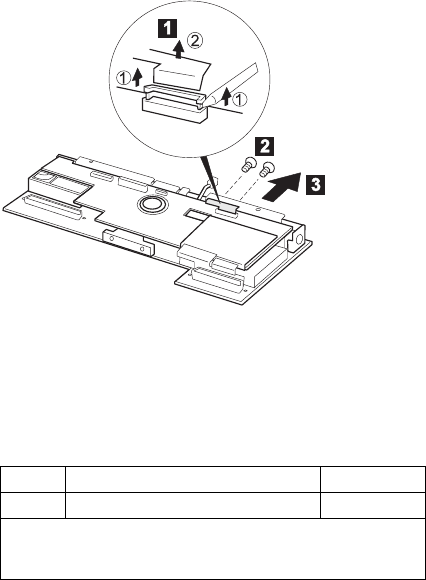 1
②
①
①
2
3