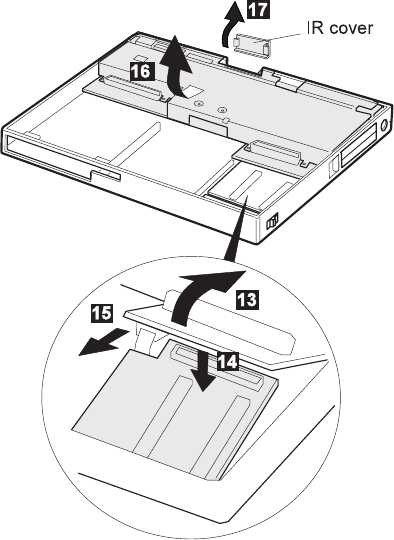 17
IR cover
16
13
15
14