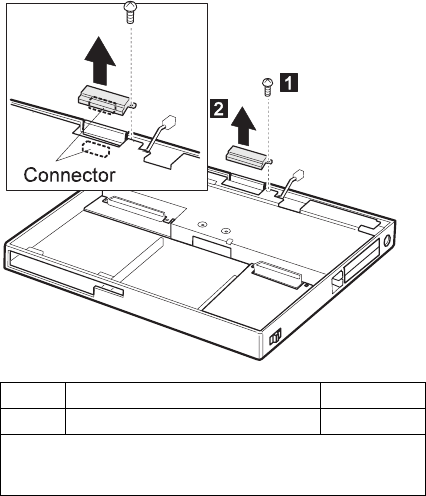 Connector

1

2