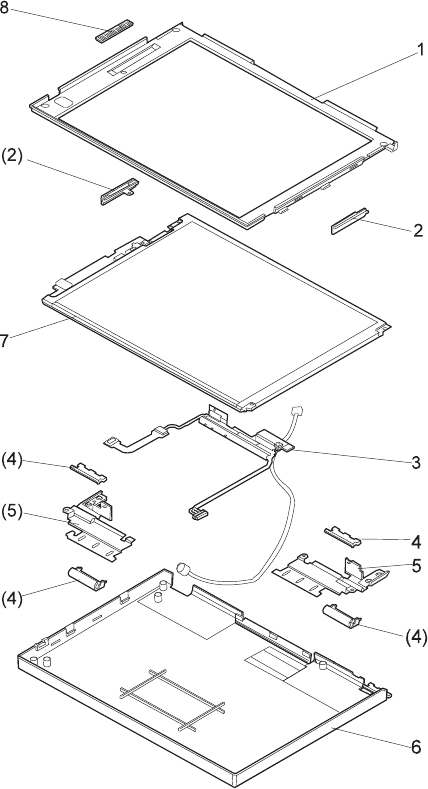 8
1
(2)
2
7
3
(4)
(5)
4
5
(4)
(4)
6