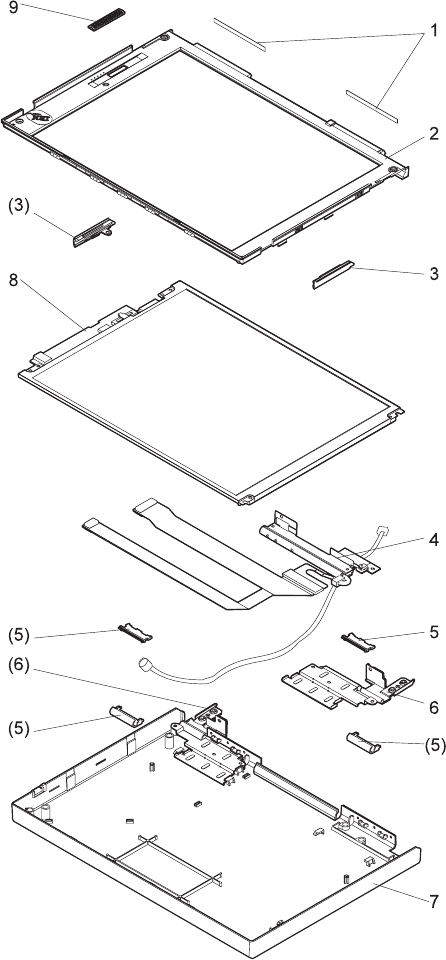 9
1
2
(3)
3
8
4
(5)
5
(6)
6
(5)
(5)
7