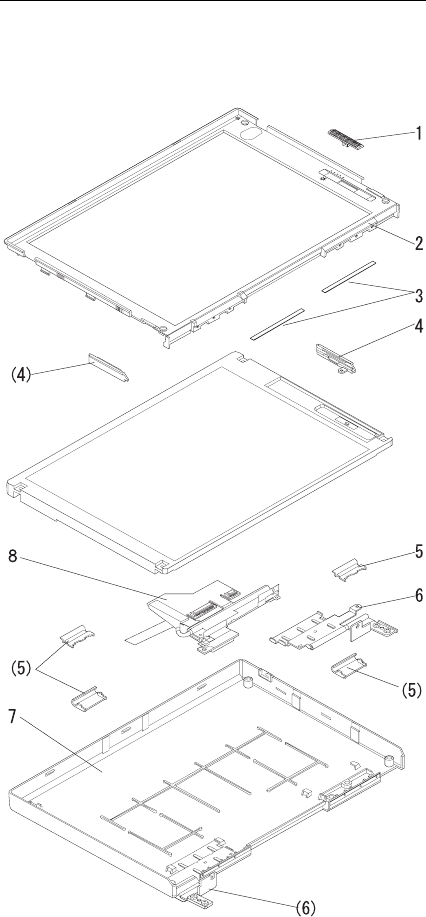 1
2
3
4
(4)
8
5
6
(5)
(5)
7
(6)