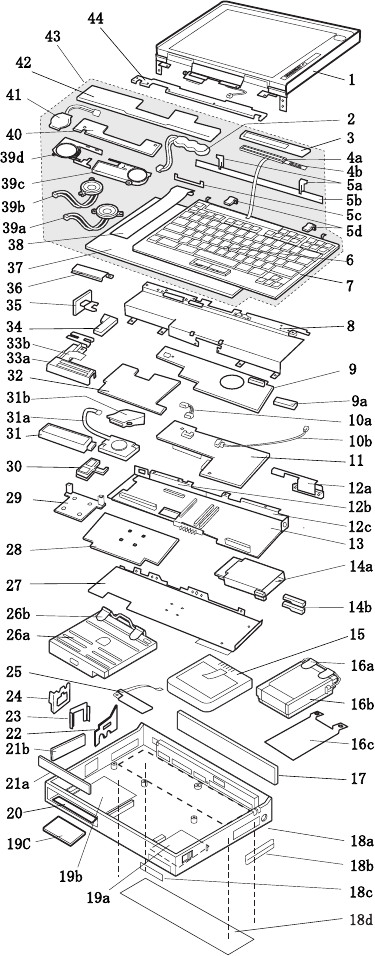 44
43
42
41
40
39d
39c
39b
39a
38
37
36
35
34
33b
33a
32
31b
31a
31
30
29
28
27
26b
26a
25
24
23
22
21b
21a
20
19C
19b
19a
1
2
3
4a
4b
5a
5b
5c
5d
6
7
8
9
9a
10a
10b
11
12a
12b
12c
13
14a
14b
15
16a
16b
16c
17
18a
18b
18c
18d