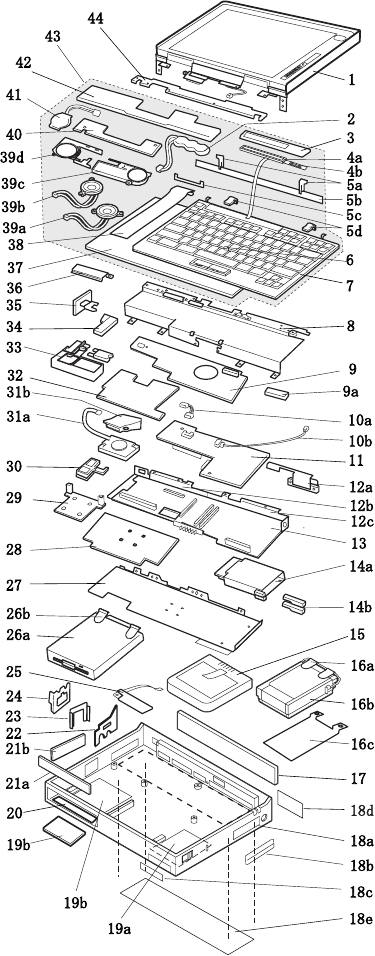 44
43
42
41
40
39d
39c
39b
39a
38
37
36
35
34
33
32
31b
31a
30
29
28
27
26b
26a
25
24
23
22
21b
21a
20
19b
19b
19a
1
2
3
4a
4b
5a
5b
5c
5d
6
7
8
9
9a
10a
10b
11
12a
12b
12c
13
14a
14b
15
16a
16b
16c
17
18d
18a
18b
18c
18e