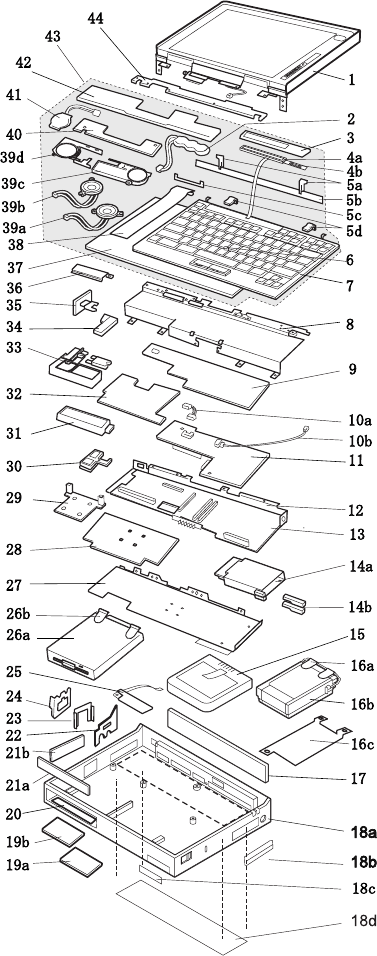 44
43
42
41
40
39d
39c
39b
39a
38
37
36
35
34
33
32
31
30
29
28
27
26b
26a
25
24
23
22
21b
21a
20
19b
19a
1
2
3
4a
4b
5a
5b
5c
5d
6
7
8
9
10a
10b
11
12
13
14a
14b
15
16a
16b
16c
17
18a
18b
18c
18d