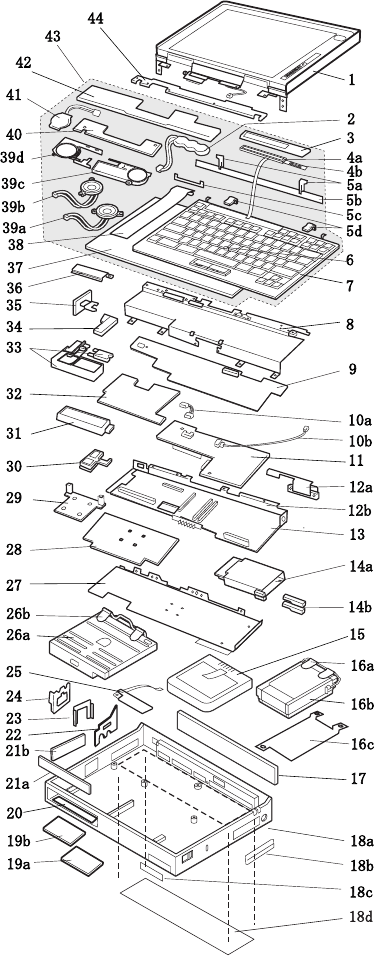 44
43
42
41
40
39d
39c
39b
39a
38
37
36
35
34
33
32
31
30
29
28
27
26b
26a
25
24
23
22
21b
21a
20
19b
19a
1
2
3
4a
4b
5a
5b
5c
5d
6
7
8
9
10a
10b
11
12a
12b
13
14a
14b
15
16a
16b
16c
17
18a
18b
18c
18d