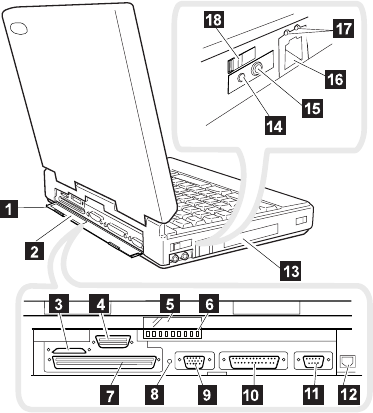 18
17
16
15
14
1
2
13
3
4
5
6
7
8
9
10
11
12