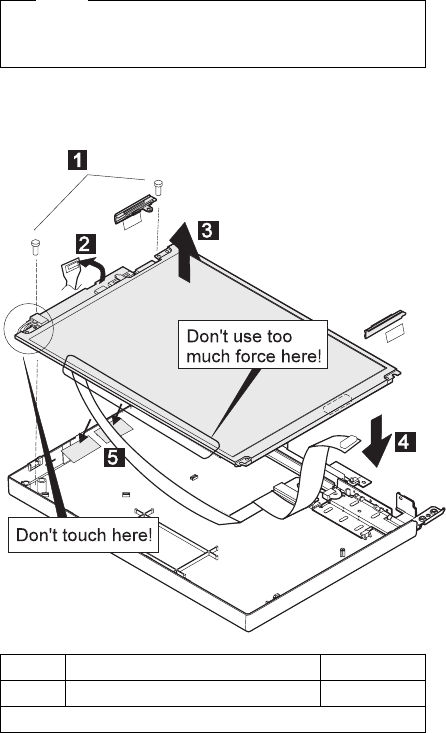 1

2

3

Don't use too much force here!

4

5

Don't touch here!