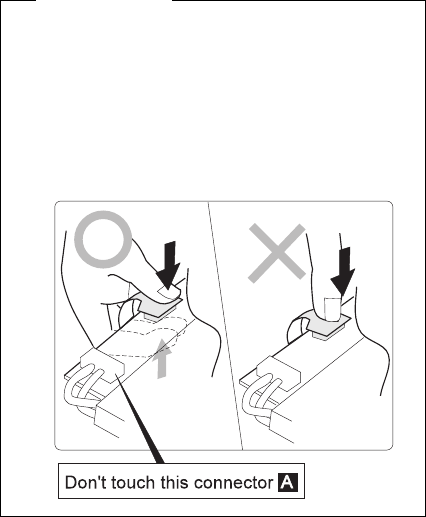 Don't touch this connector A