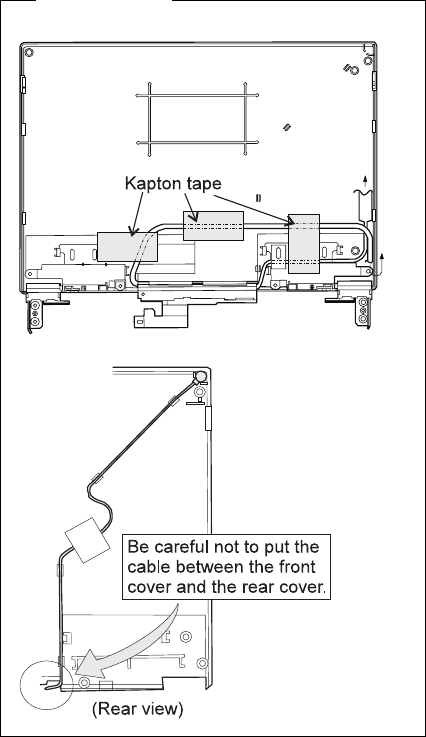 Kapton tape

Be careful not to put the cable between the front cover and the rear cover.

(Rear view)