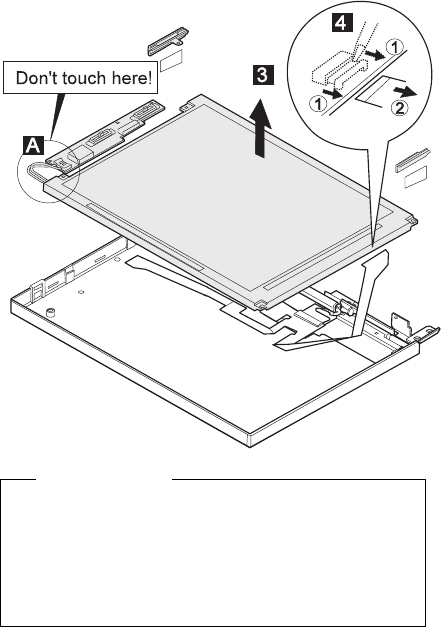 Don't touch here!

A

3

4

1

1

2