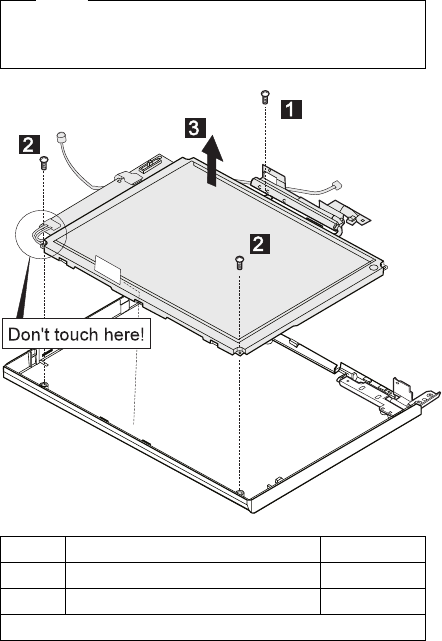 1

3

2

2

Don't touch here!