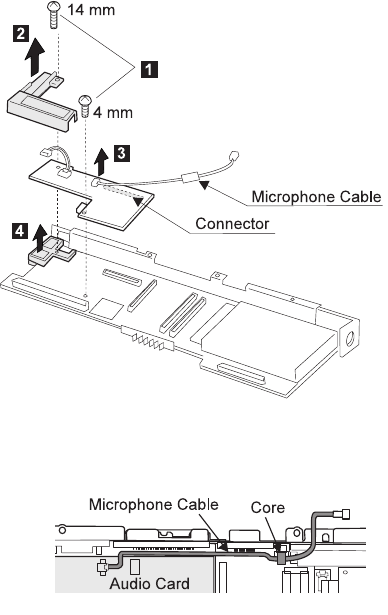 14 mm

2

1

4 mm

3

Microphone Cable

Connector

4

Microphone Cable

Core

Audio Card