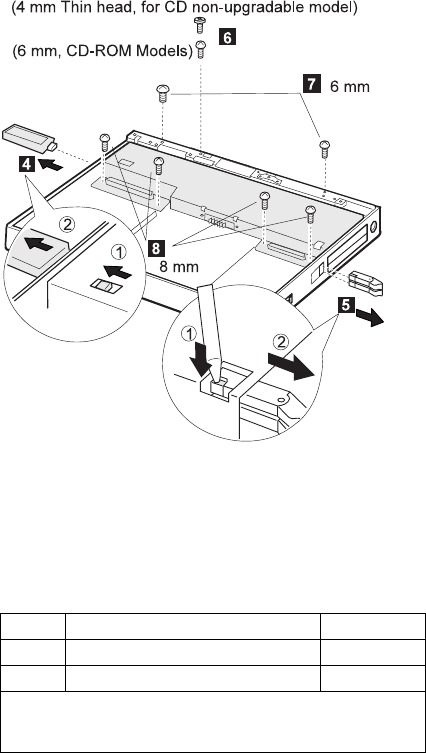 (4 mm Thin head, for CD non-upgradable model)

6

(6 mm, CD-ROM Models)

7 6 mm

4

②

①

8

8 mm

5

①

②