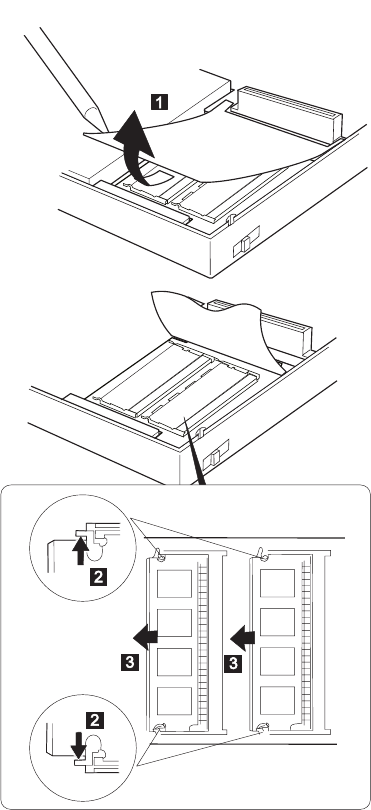 1

2

3

3

2