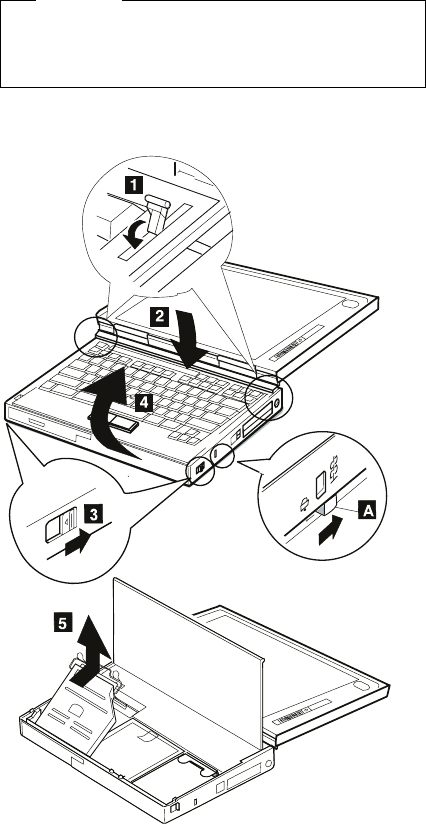 1

2

4

3

A

5