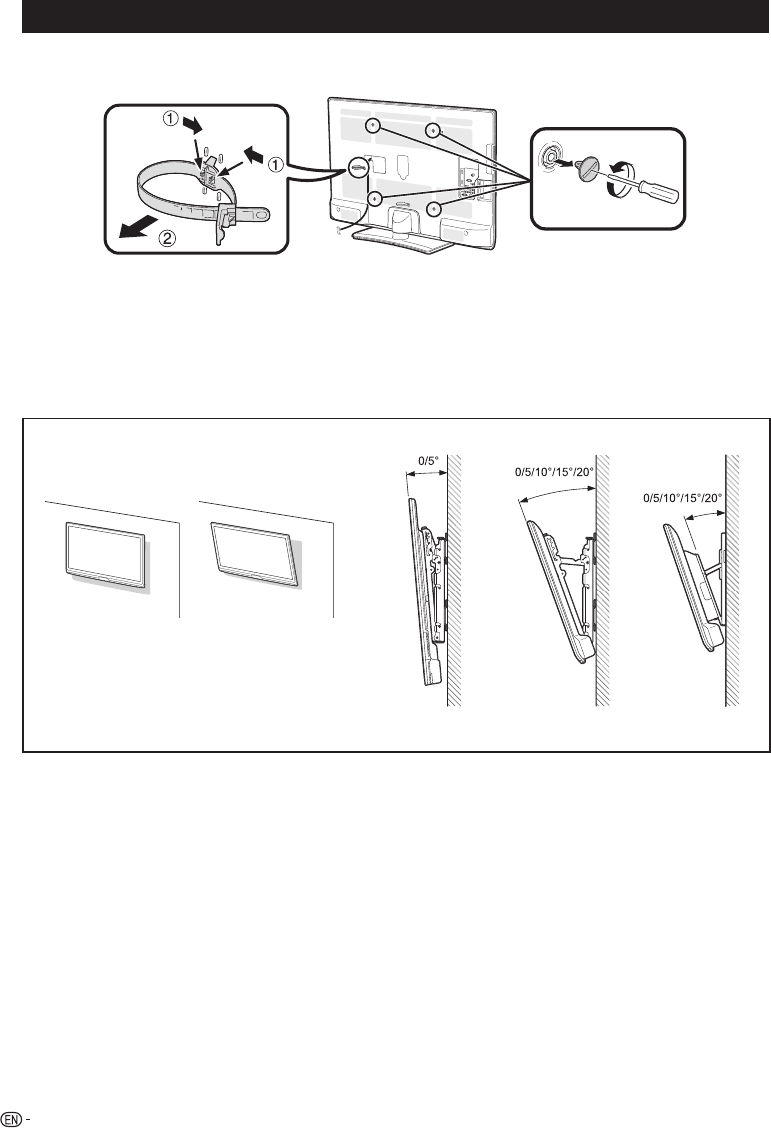 ①
①
②

0/5°
0/5/10°/15°/20°
0/5/10°/15°/20°

EN -