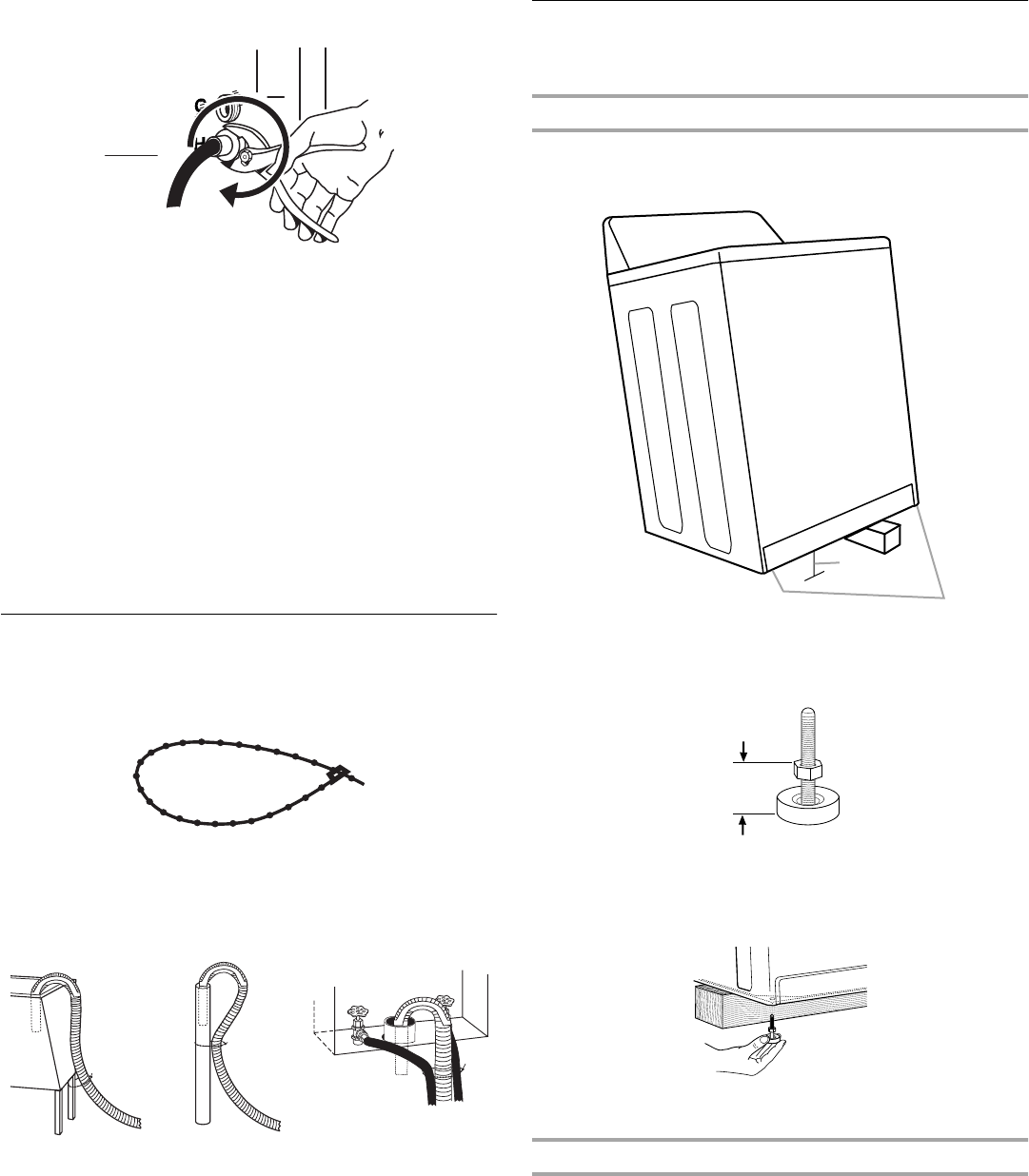 C

H