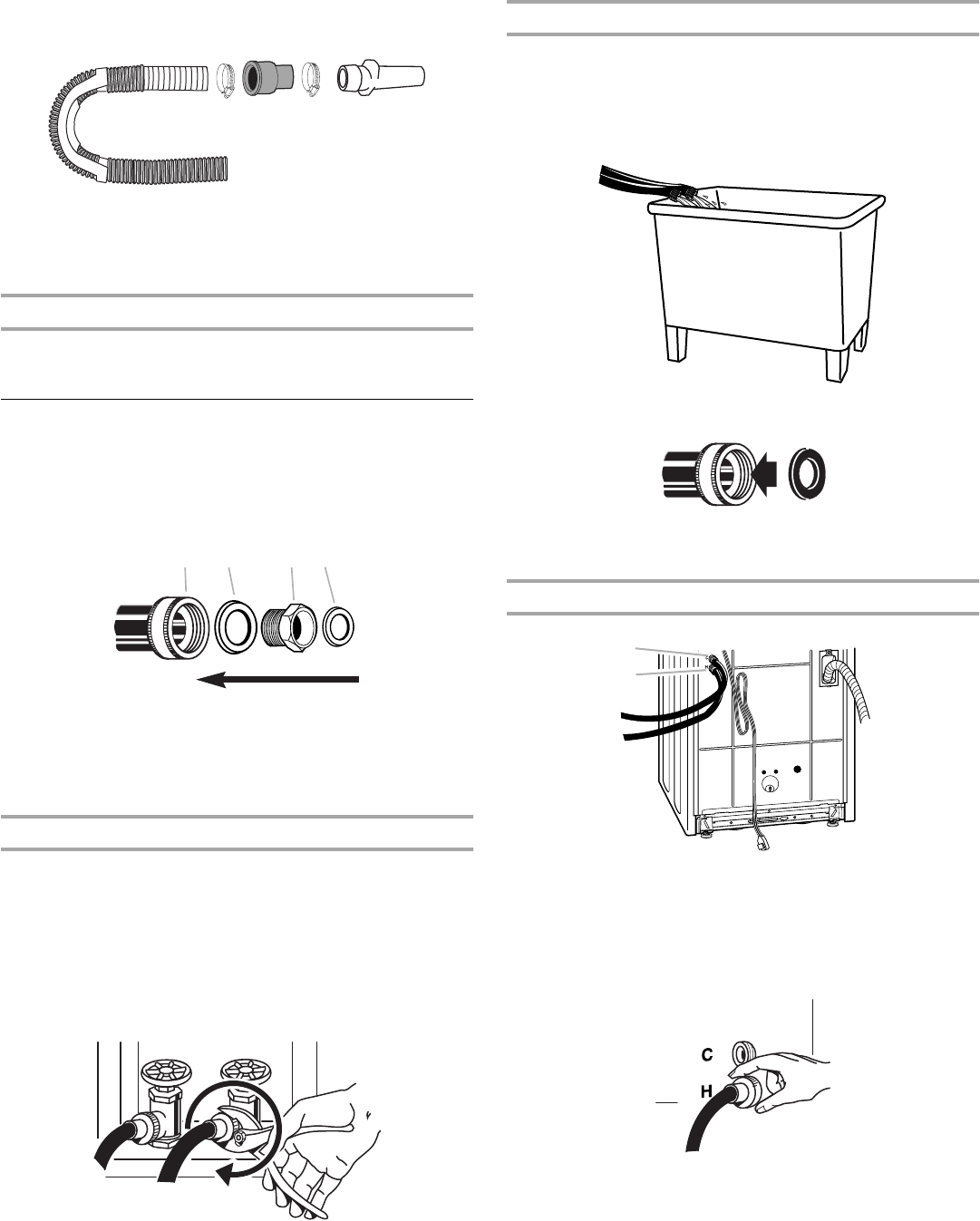 C

H