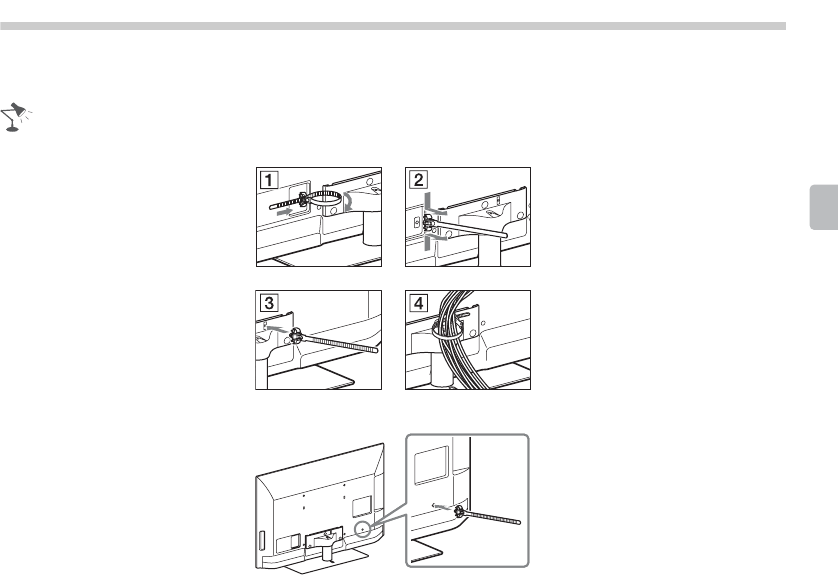 1

2

3

4