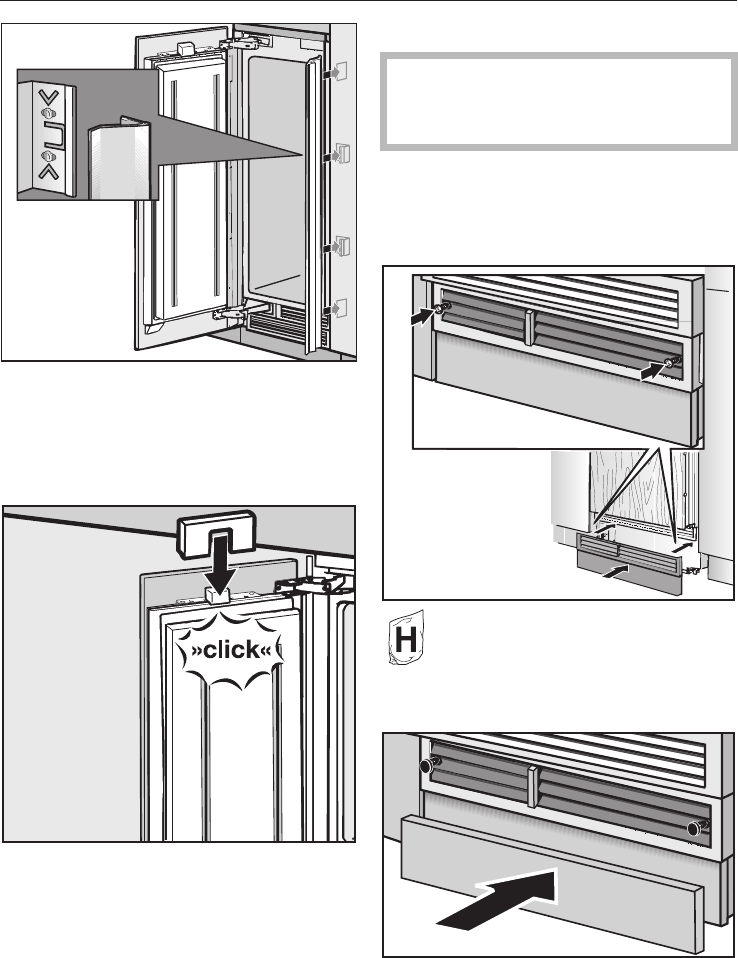 »click«

H