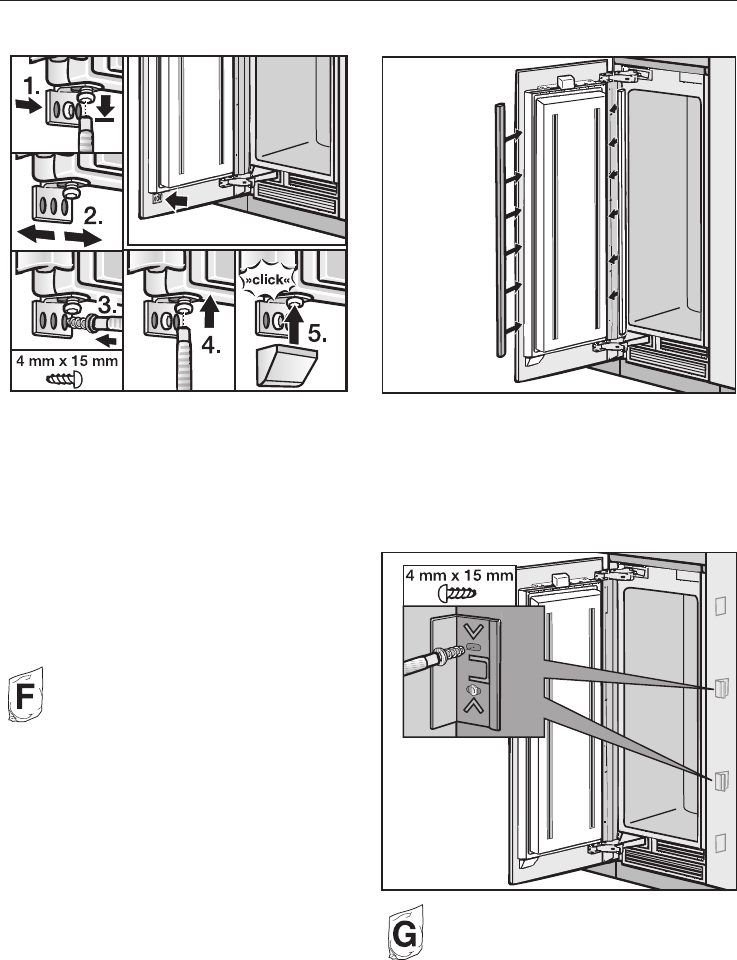 1.

2.

3.

4 mm x 15 mm

4.

»click«

5.

F

4 mm x 15 mm

G