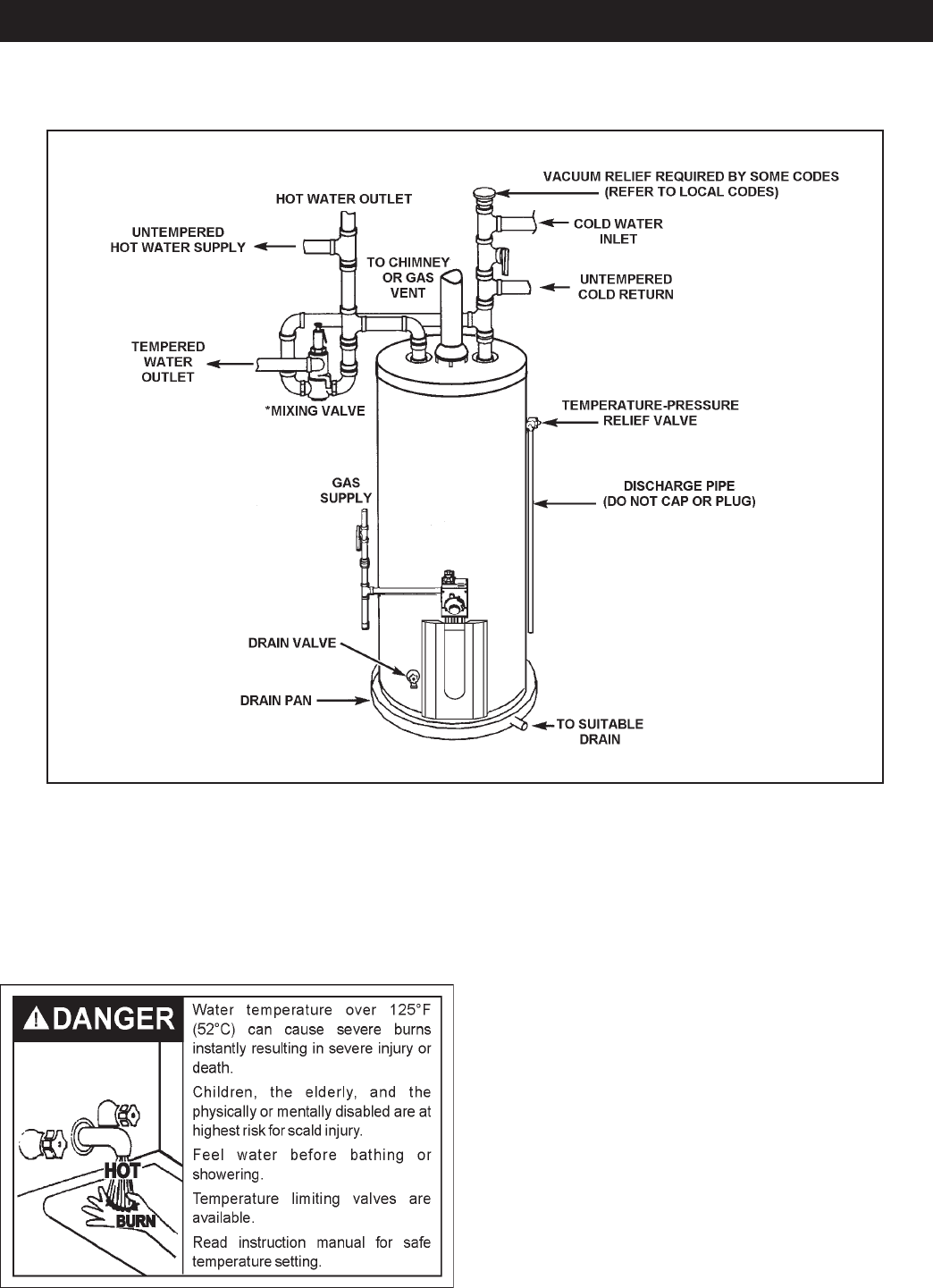 VACUUM RELIEF REQUIRED BY SOME CODES (REFER TO LOCAL CODES)

HOT WATER OUTLET

UNTEMPERED HOT WATER SUPPLY

COLD WATER INLET

TO CHIMNEY OR GAS VENT

UNTEMPERED COLD RETURN

TEMPERED WATER OUTLET

*MIXING VALVE

TEMPERATURE-PRESSURE RELIEF VALVE

GAS SUPPLY

DISCHARGE PIPE (DO NOT CAP OR PLUG)

DRAIN VALVE

DRAIN PAN

TO SUITABLE DRAIN

DANGER

HOT

BURN

Water temperature over 125°F (52°C) can cause severe burns instantly resulting in severe injury or death.

Children, the elderly, and the physically or mentally disabled are at highest risk for scald injury.

Feel water before bathing or showering.

Temperature limiting valves are available.

Read instruction manual for safe temperature setting.