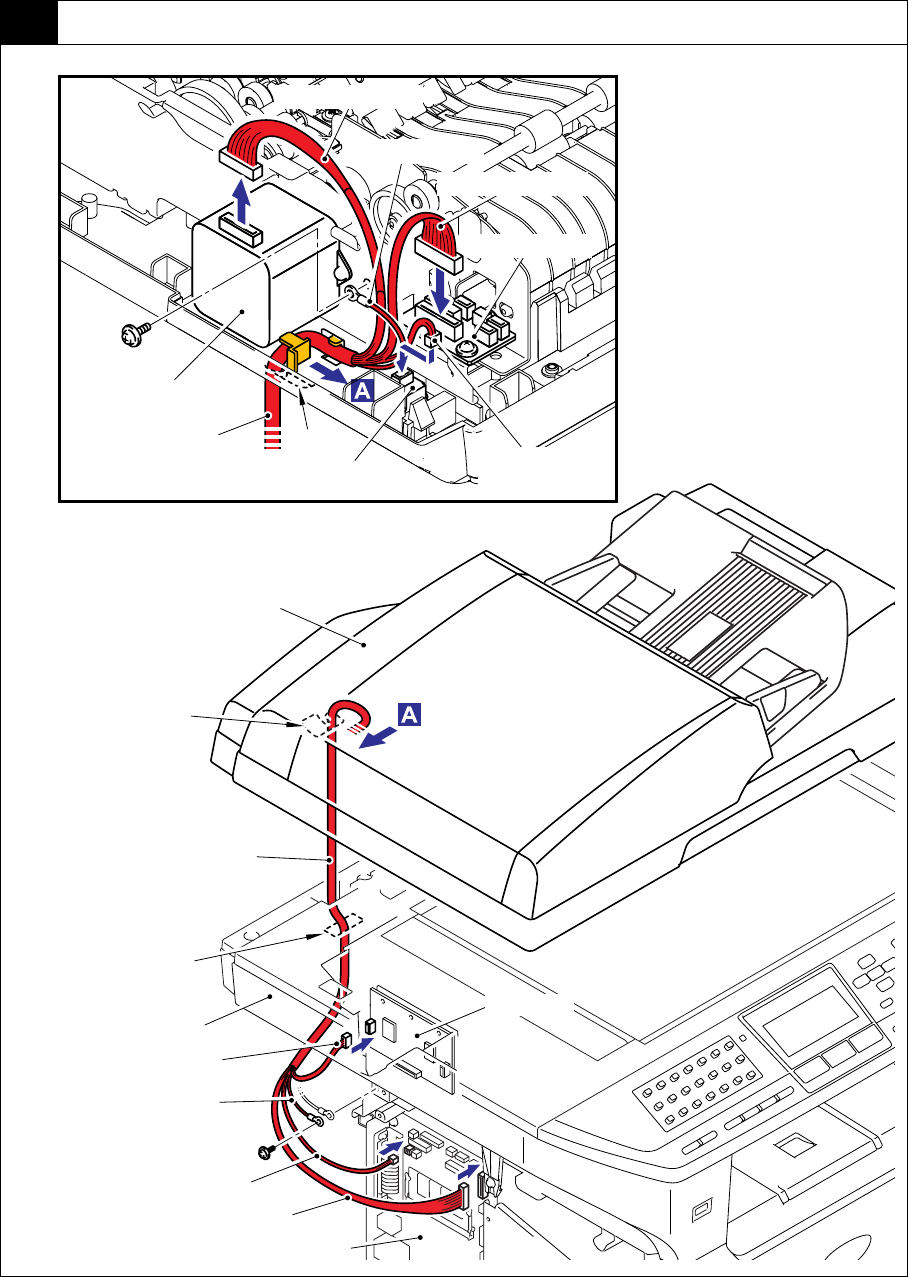 A

A