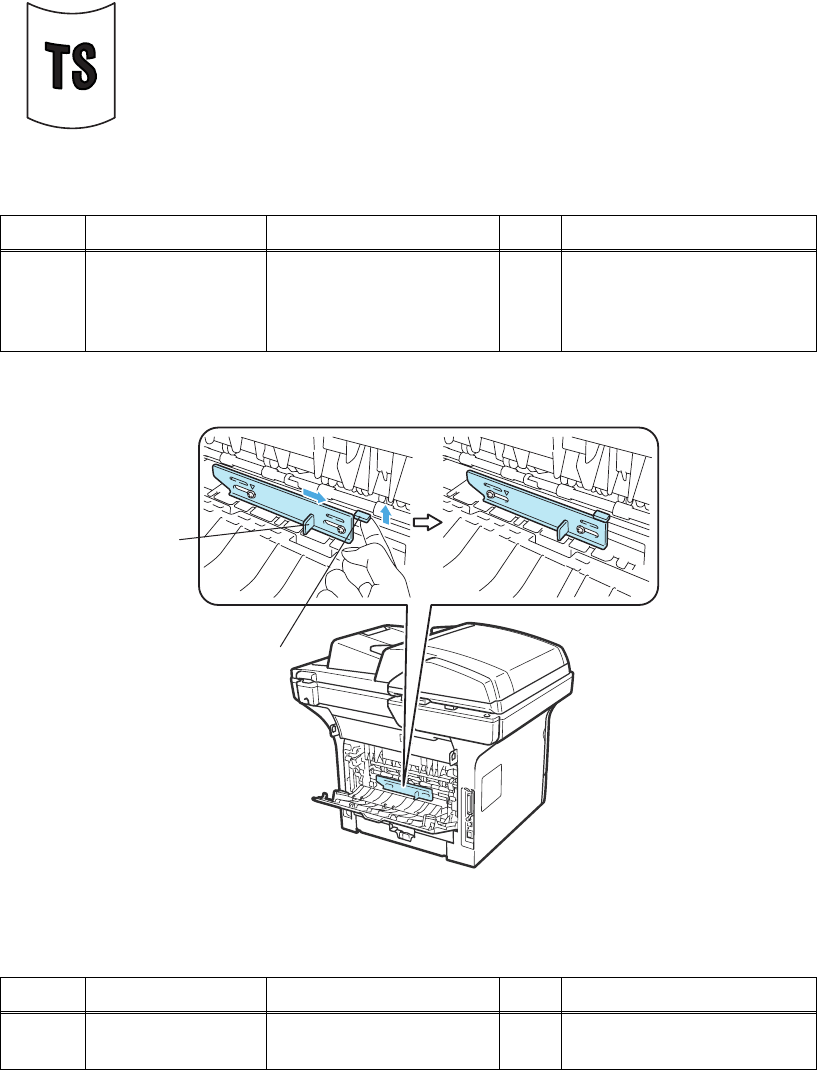 TS