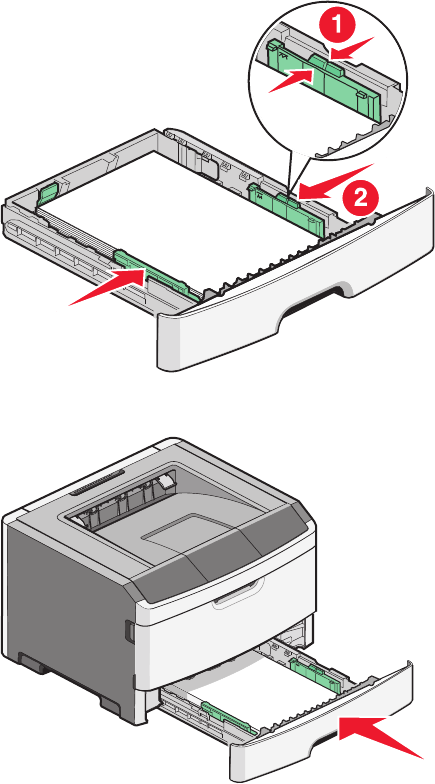 1
2