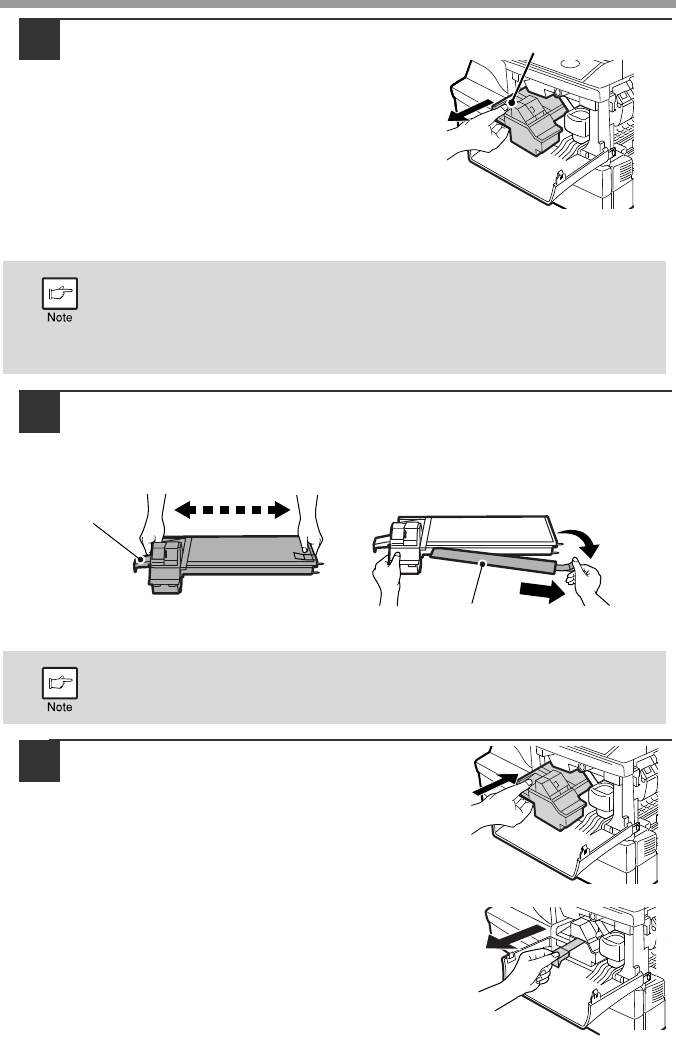 Note

Note