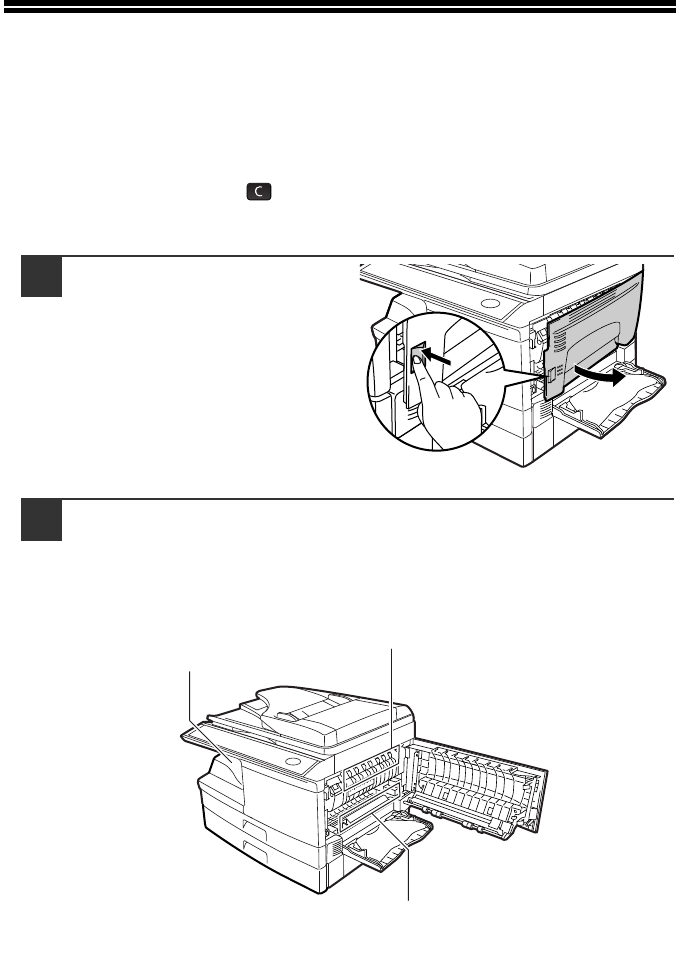 C